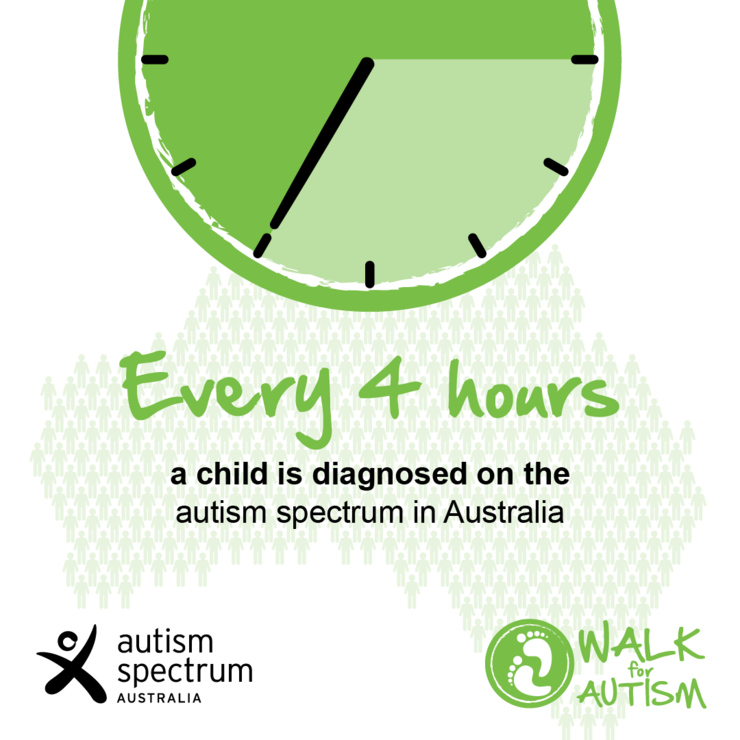 Every 4 hours

a child is diagnosed on the autism spectrum in Australia

autism spectrum AUSTRALIA

WALK for AUTISM