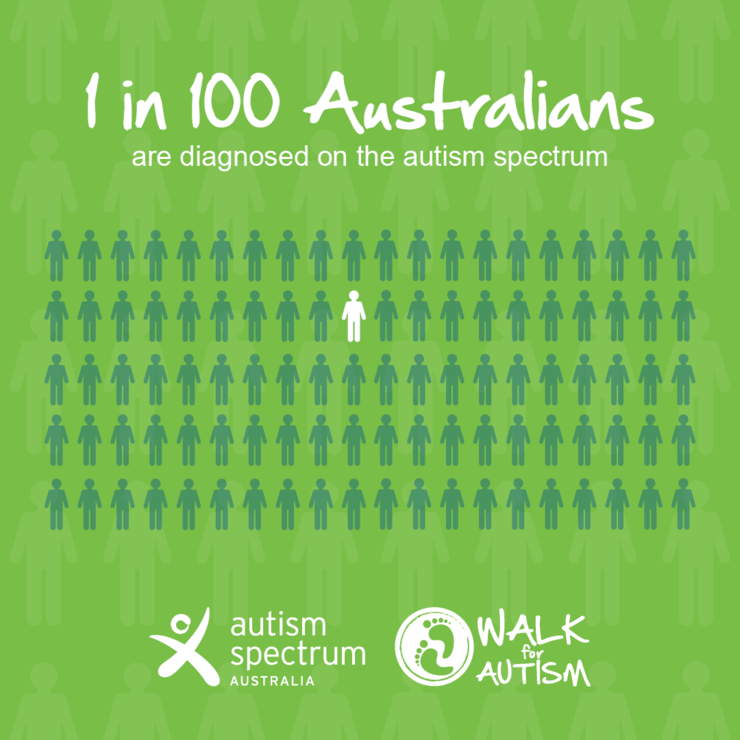 1 in 100 Australians
are diagnosed on the autism spectrum

autism spectrum AUSTRALIA

WALK for AUTISM